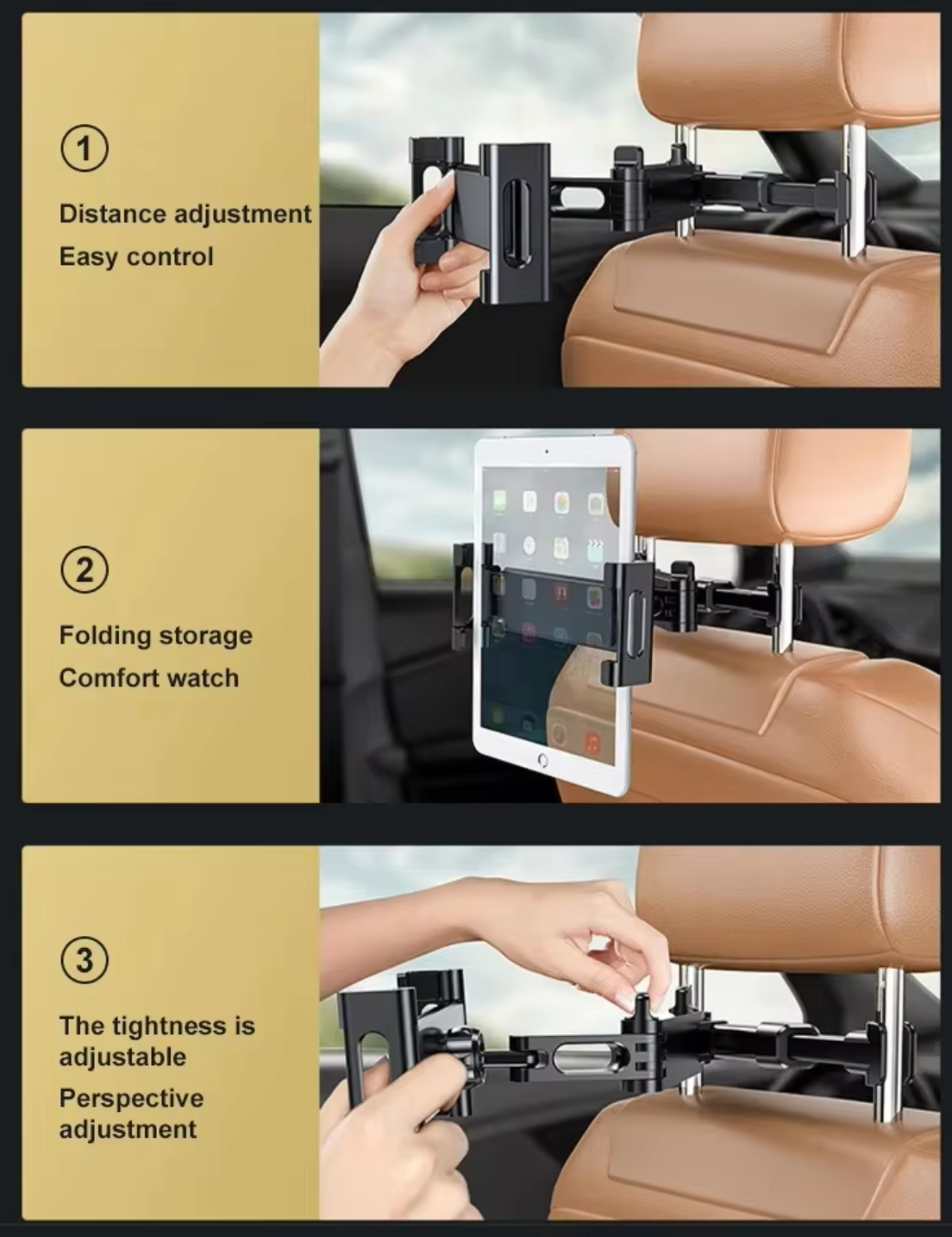 1

Distance adjustment
Easy control

2

Folding storage
Comfort watch

3

The tightness is adjustable

Perspective adjustment